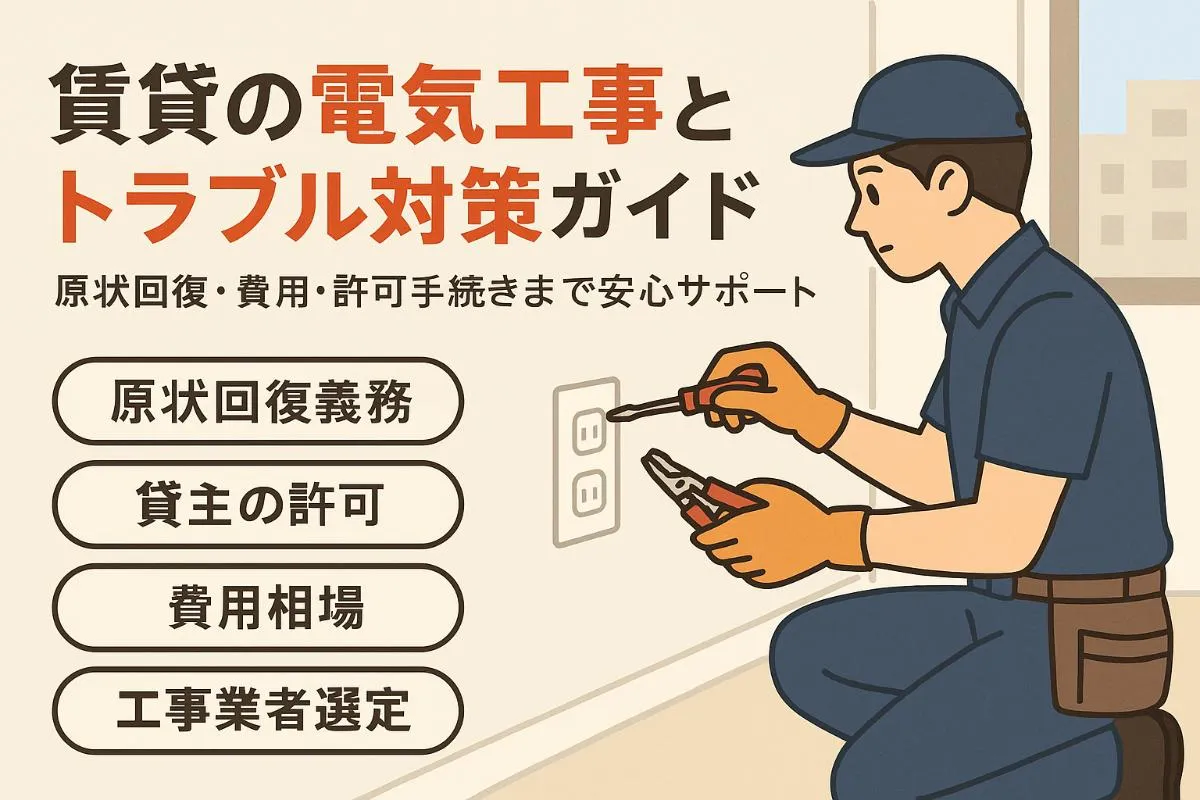 賃貸の電気工事とトラブル対策ガイド

原状回復・費用・許可手続きまで安心サポート

原状回復義務

貸主の許可

費用相場

工事業者選定